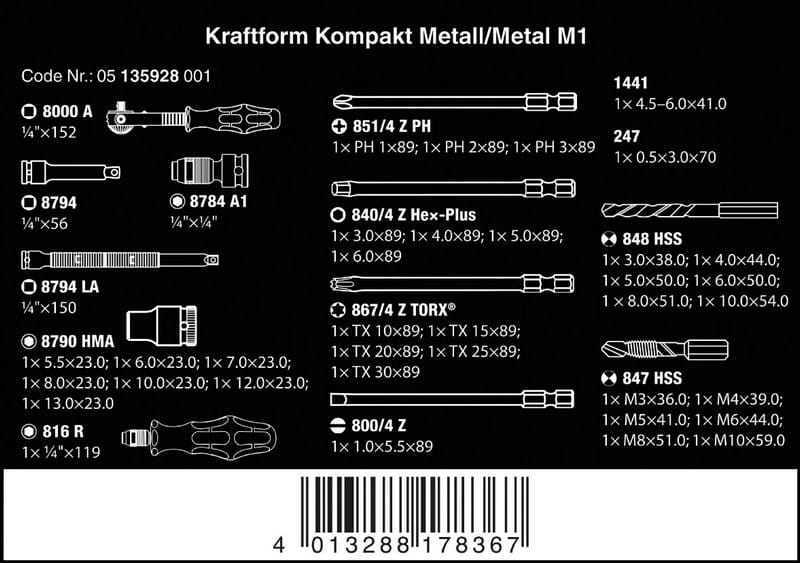 Kraftform Kompakt Metall/Metal M1

Code Nr.: 05 135928 001

8000 A
¼"×152

8794
¼"×56

8784 A1
¼"×¼"

8794 LA
¼"×150

8790 HMA
1× 5.5×23.0; 1× 6.0×23.0; 1× 7.0×23.0; 1× 8.0×23.0; 1× 10.0×23.0; 1× 12.0×23.0; 1× 13.0×23.0

816 R
1× ¼"×119

851/4 Z PH
1× PH 1×89; 1× PH 2×89; 1× PH 3×89

840/4 Z Hex-Plus
1× 3.0×89; 1× 4.0×89; 1× 5.0×89; 1× 6.0×89

867/4 Z TORX®
1× TX 10×89; 1× TX 15×89; 1× TX 20×89; 1× TX 25×89; 1× TX 30×89

800/4 Z
1× 1.0×5.5×89

1441
1× 4.5–6.0×41.0

247
1× 0.5×3.0×70

848 HSS
1× 3.0×38.0; 1× 4.0×44.0; 1× 5.0×50.0; 1× 6.0×50.0; 1 × 8.0×51.0; 1× 10.0×54.0

847 HSS
1× M3×36.0; 1× M4×39.0; 1× M5×41.0; 1× M6×44.0; 1× M8×51.0; 1× M10×59.0

4 013288 178367